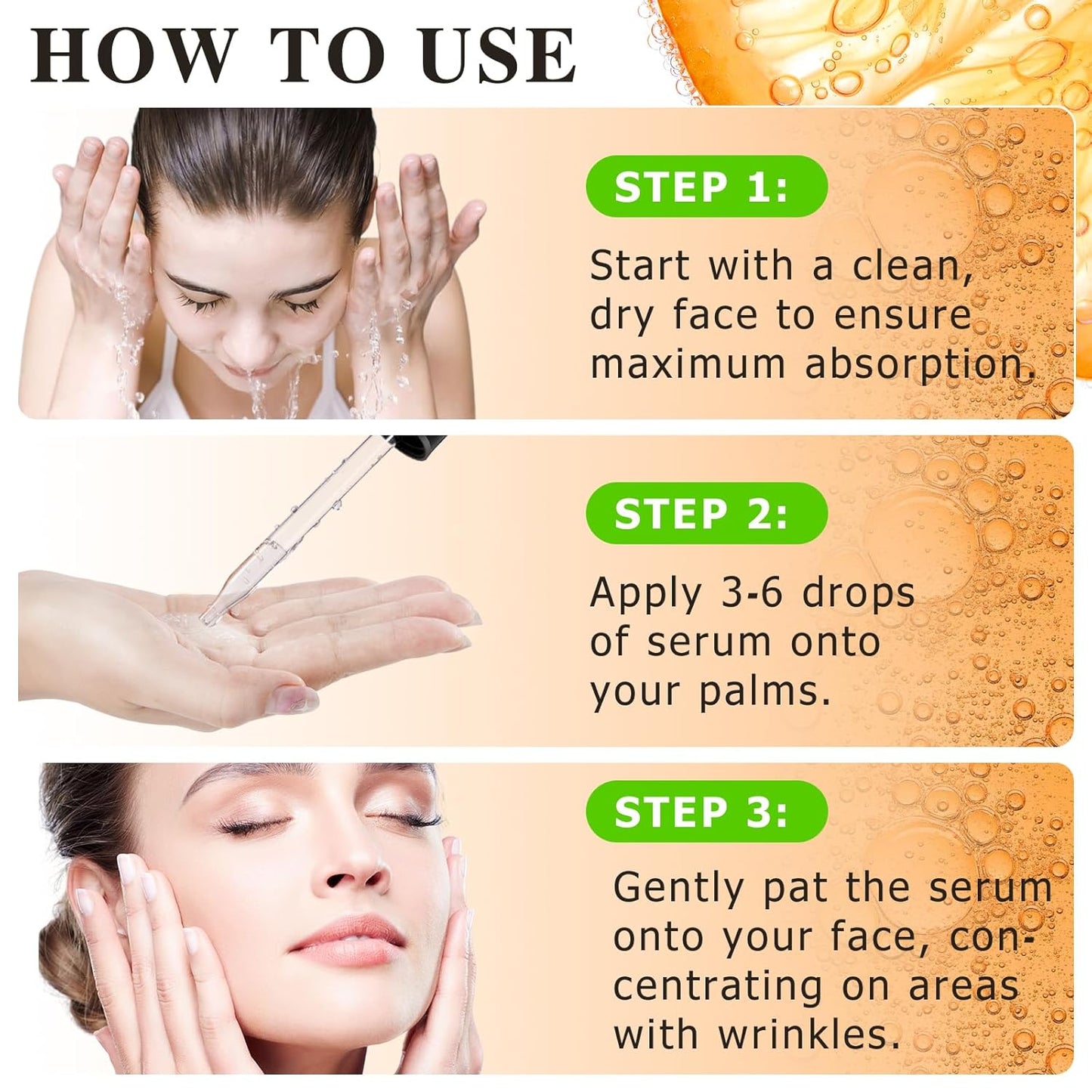 HOW TO USE

STEP 1:

Start with a clean, dry face to ensure maximum absorption.

STEP 2:

Apply 3-6 drops of serum onto your palms.

STEP 3:

Gently pat the serum onto your face, concentrating on areas with wrinkles.