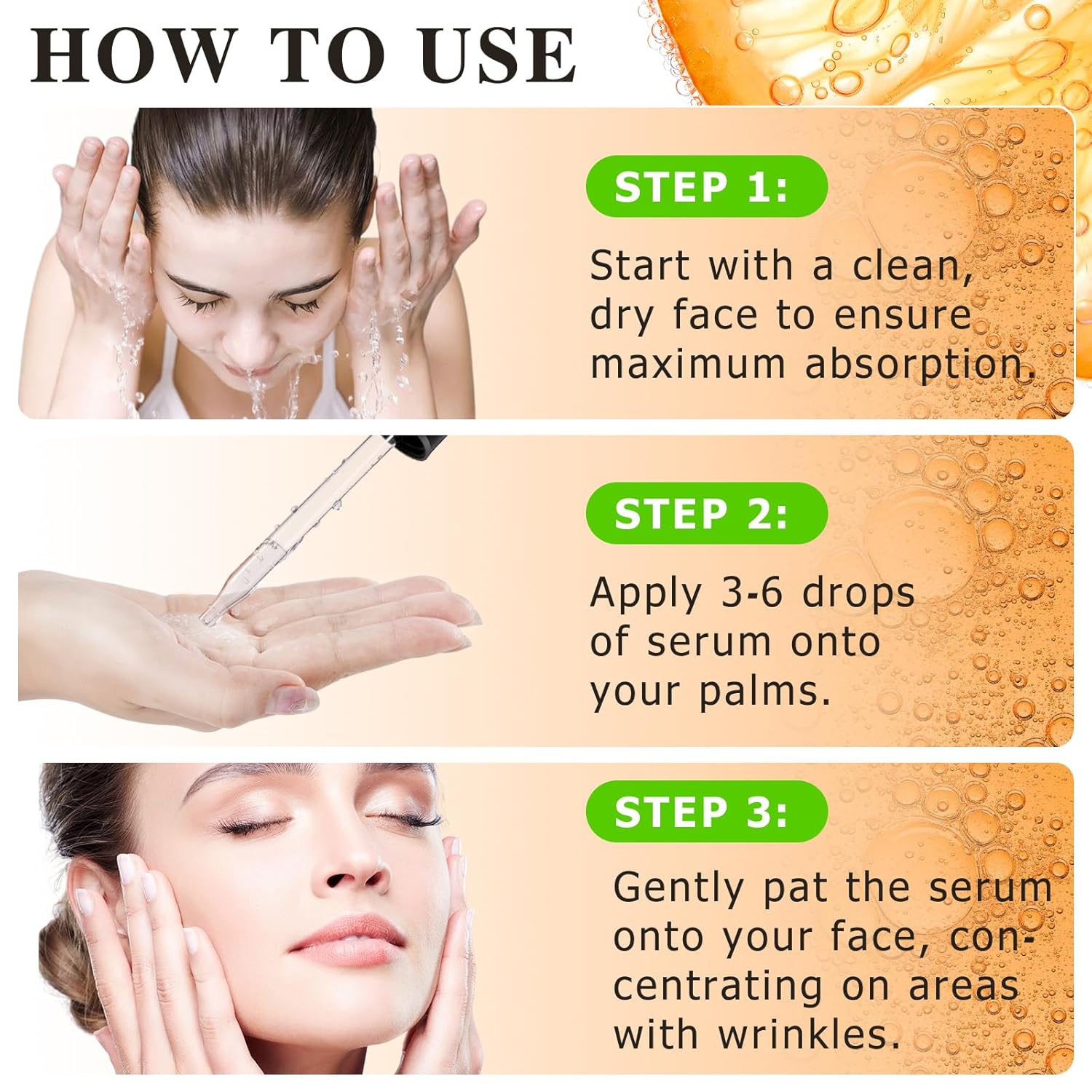 HOW TO USE

STEP 1:

Start with a clean, dry face to ensure maximum absorption.

STEP 2:

Apply 3-6 drops of serum onto your palms.

STEP 3:

Gently pat the serum onto your face, concentrating on areas with wrinkles.