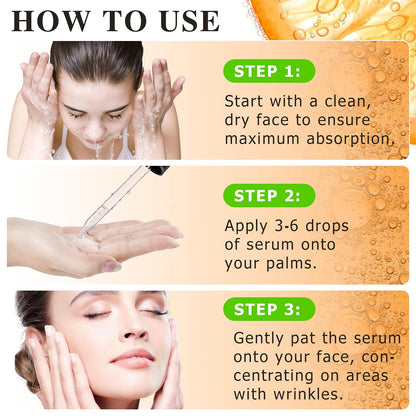 HOW TO USE

STEP 1:

Start with a clean, dry face to ensure maximum absorption.

STEP 2:

Apply 3-6 drops of serum onto your palms.

STEP 3:

Gently pat the serum onto your face, concentrating on areas with wrinkles.