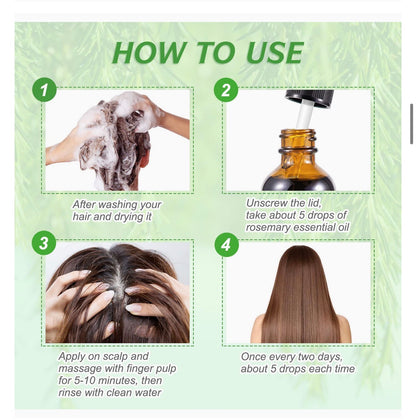 HOW TO USE

1

After washing your hair and drying it

2

Unscrew the lid, take about 5 drops of rosemary essential oil

3

Apply on scalp and massage with finger pulp for 5-10 minutes, then rinse with clean water

4

Once every two days, about 5 drops each time